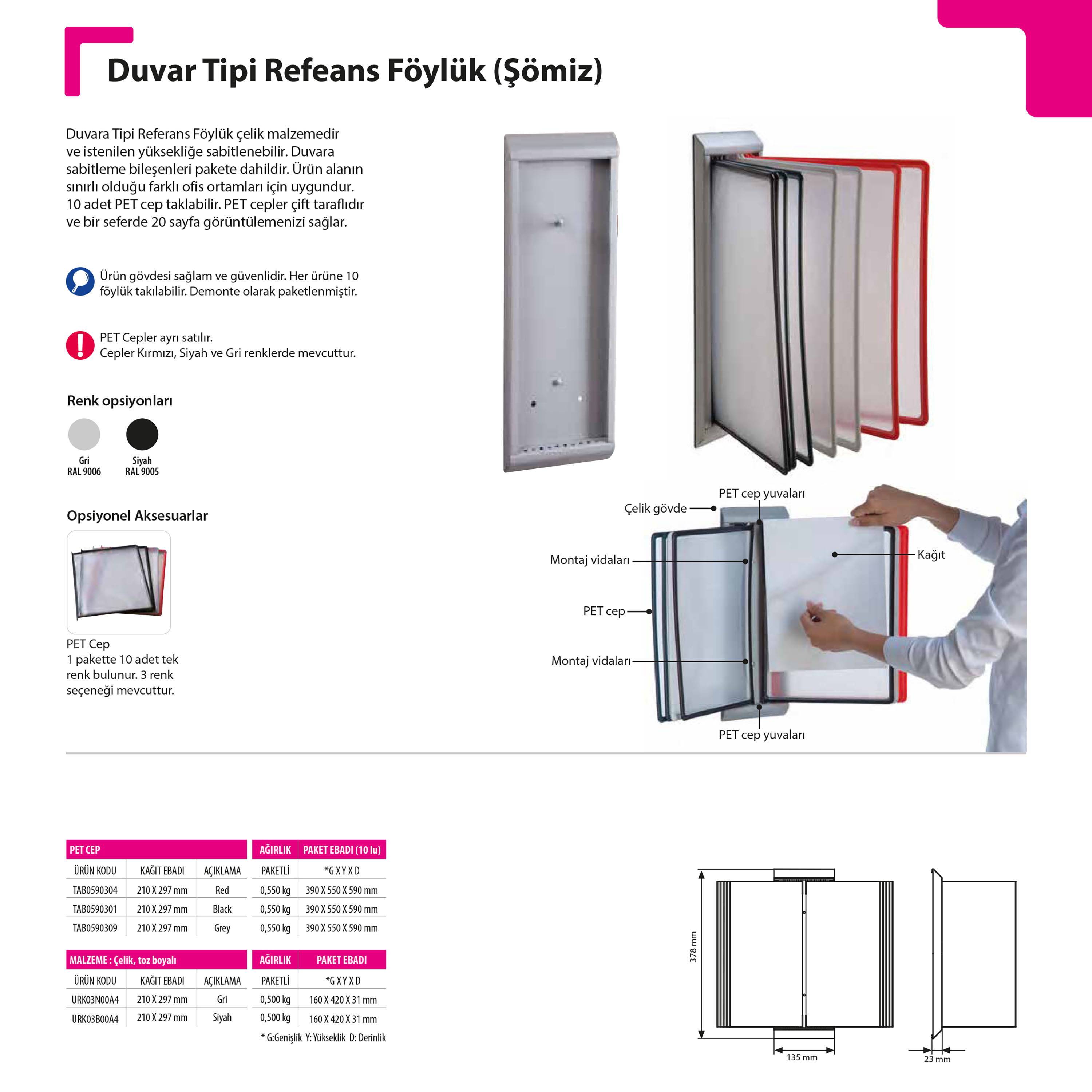 Duvar Tipi Refeans Föylük (Şömiz)

Duvara Tipi Referans Föylük çelik malzemedir ve istenilen yüksekliğe sabitlenebilir. Duvara sabitleme bileşenleri pakete dahildir. Ürün alanın sınırlı olduğu farklı ofis ortamları için uygundur. 10 adet PET cep taklabilir. PET cepler çift taraflıdır ve bir seferde 20 sayfa görüntülemenizi sağlar.

Ürün gövdesi sağlam ve güvenlidir. Her ürüne 10 föylük takılabilir. Demonte olarak paketlenmiştir.

PET Cepler ayrı satılır.
Cepler Kırmızı, Siyah ve Gri renklerde mevcuttur.

Renk opsiyonları

Gri
RAL 9006

Siyah
RAL 9005

Opsiyonel Aksesuarlar

PET Cep
1 pakette 10 adet tek renk bulunur. 3 renk seçeneği mevcuttur.

PET cep yuvaları
Çelik gövde
Montaj vidaları
Kağıt
PET cep
Montaj vidaları
PET cep yuvaları

| PET CEP | | | AĞIRLIK | PAKET EBADI (10 lu) |
|---|---|---|---|---|
| ÜRÜN KODU | KAĞIT EBADI | AÇIKLAMA | PAKETLİ | *G X Y X D |
| TAB0590304 | 210 X 297 mm | Red | 0,550 kg | 390 X 550 X 590 mm |
| TAB0590301 | 210 X 297 mm | Black | 0,550 kg | 390 X 550 X 590 mm |
| TAB0590309 | 210 X 297 mm | Grey | 0,550 kg | 390 X 550 X 590 mm |

| MALZEME : Çelik, toz boyalı | | | AĞIRLIK | PAKET EBADI |
|---|---|---|---|---|
| ÜRÜN KODU | KAĞIT EBADI | AÇIKLAMA | PAKETLİ | *G X Y X D |
| URK03N00A4 | 210 X 297 mm | Gri | 0,500 kg | 160 X 420 X 31 mm |
| URK03B00A4 | 210 X 297 mm | Siyah | 0,500 kg | 160 X 420 X 31 mm |

* G:Genişlik Y: Yükseklik D: Derinlik

378 mm
135 mm
23 mm